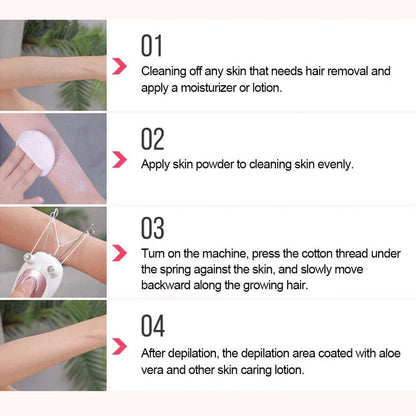 01

Cleaning off any skin that needs hair removal and apply a moisturizer or lotion.

02

Apply skin powder to cleaning skin evenly.

03

Turn on the machine, press the cotton thread under the spring against the skin, and slowly move backward along the growing hair.

04

After depilation, the depilation area coated with aloe vera and other skin caring lotion.